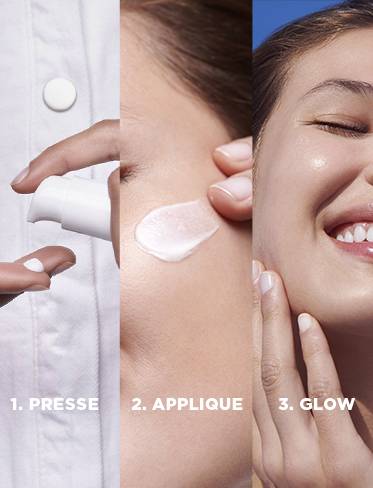 1. PRESSE

2. APPLIQUE

3. GLOW